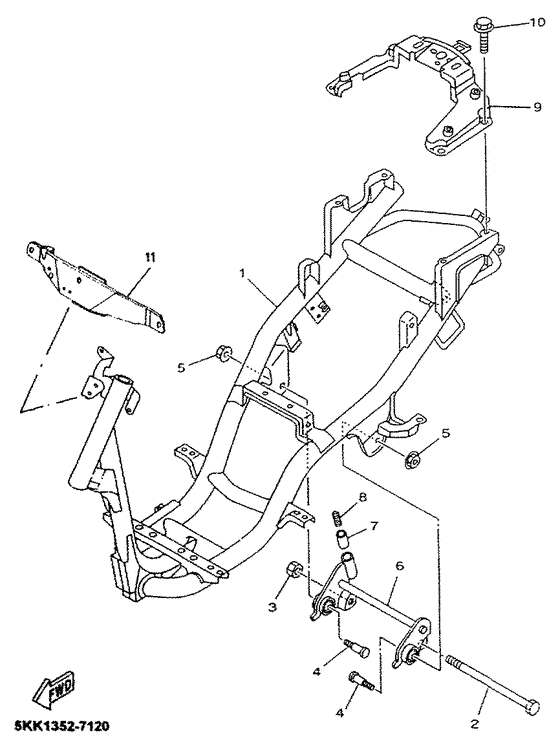 10
9
11
1
5
5
8
7
6
3
4
4
2
FWD
5KK1352-7120