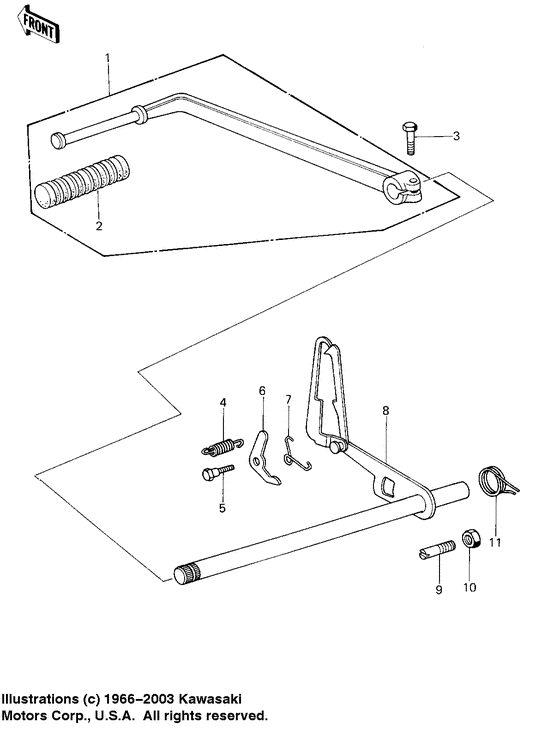 FRONT

1

3

2

4

6

7

8

5

11

9

10

Illustrations (c) 1966–2003 Kawasaki Motors Corp., U.S.A. All rights reserved.