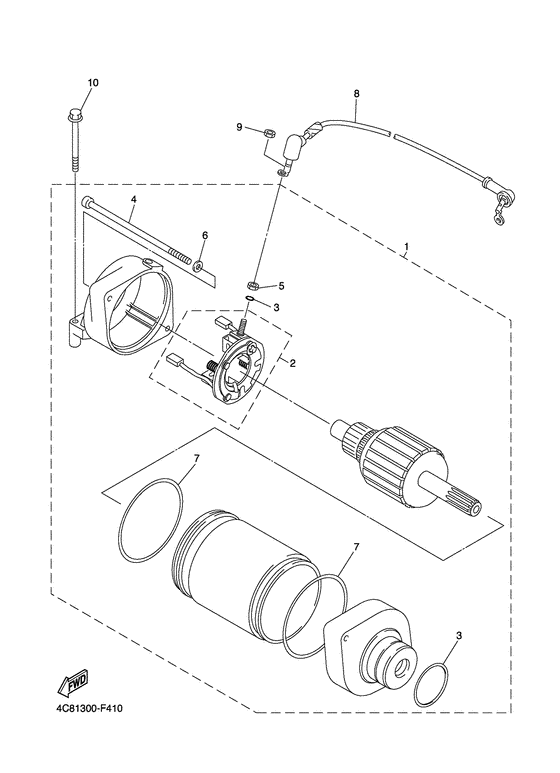 10
8
9
4
6
1
5
3
2
7
7
3
FWD
4C81300-F410