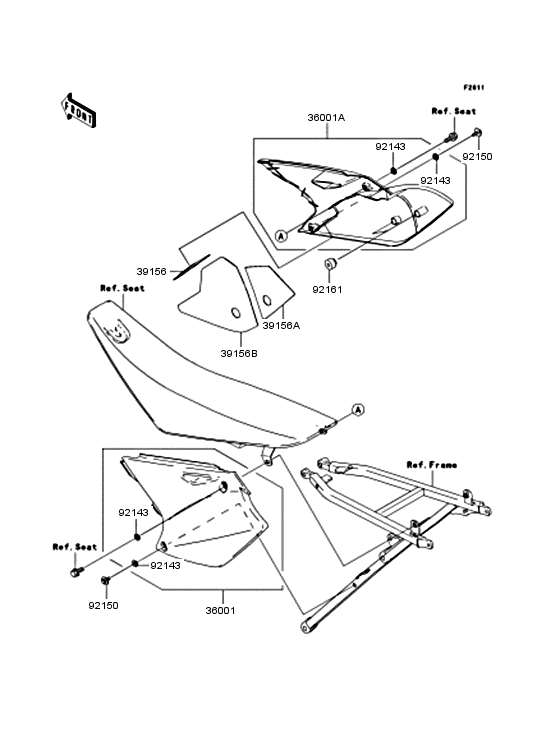 F2611

FRONT

36001A

Ref. Seat

92143

92150

92143

A

39156

92161

Ref. Seat

39156A

39156B

A

Ref. Frame

92143

Ref. Seat

92143

92150

36001