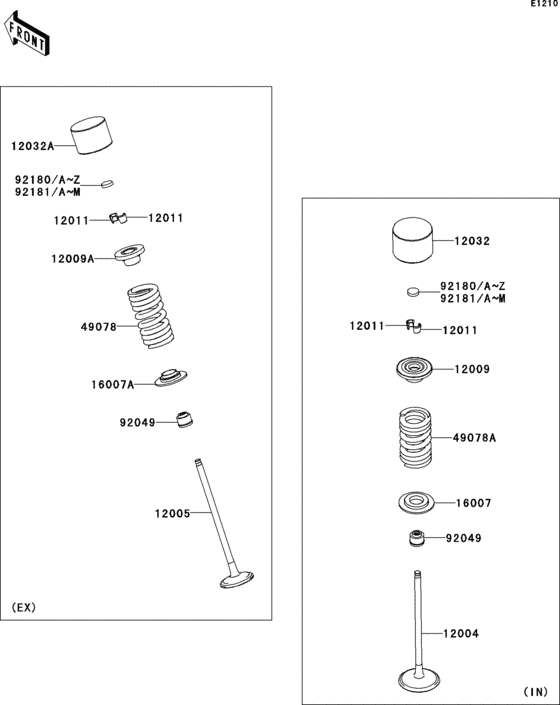 E1210

FRONT

12032A

92180/A~Z
92181/A~M

12011
12011

12009A

49078

16007A

92049

12005

(EX)

12032

92180/A~Z
92181/A~M

12011
12011

12009

49078A

16007

92049

12004

(IN)