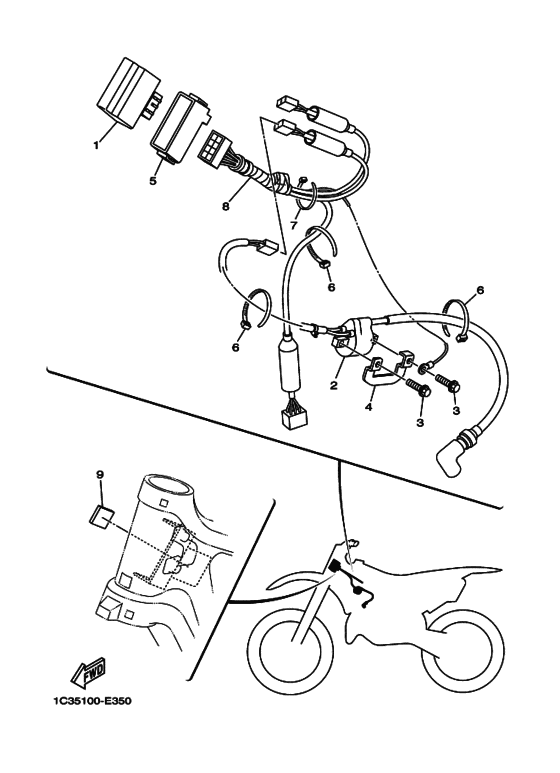 1
5
8
7
6
6
6
2
4
3
3
9
FWD
1C35100-E350