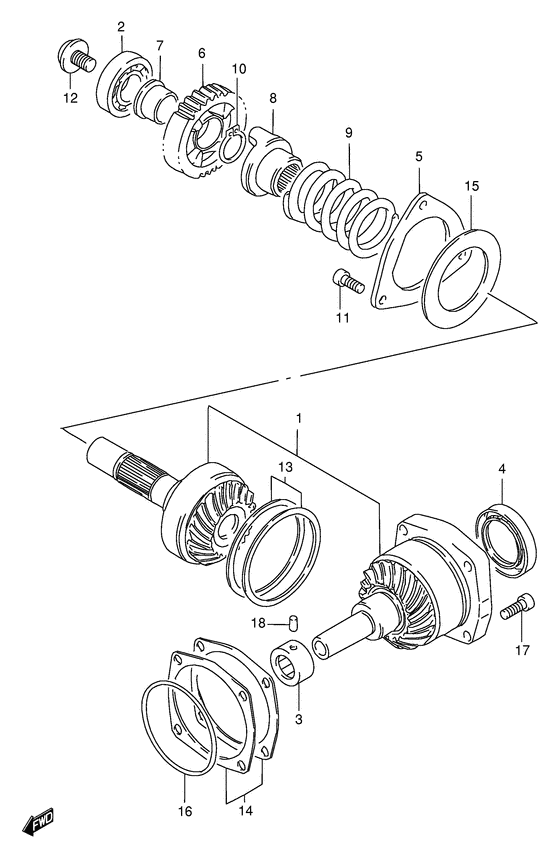 2
7
6
10
12
8
9
5
15
11
1
13
4
18
17
3
16
14
FWD