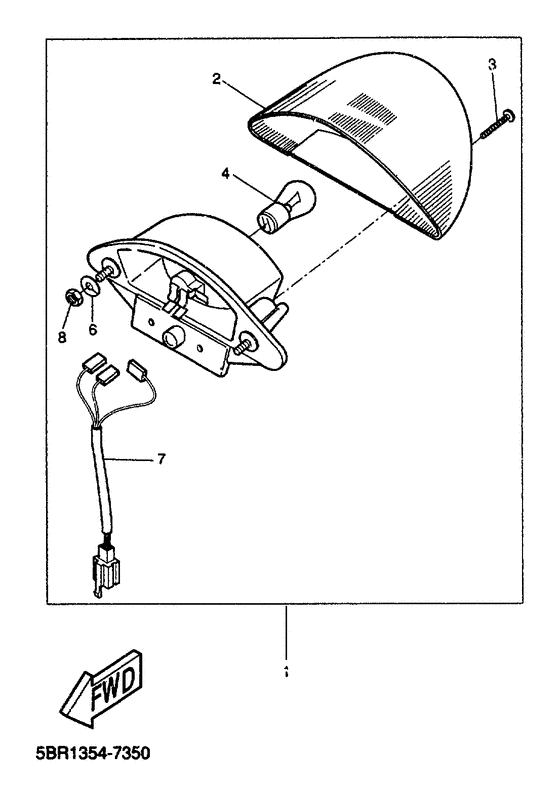 2
3
4
8
6
7
1
FWD
5BR1354-7350