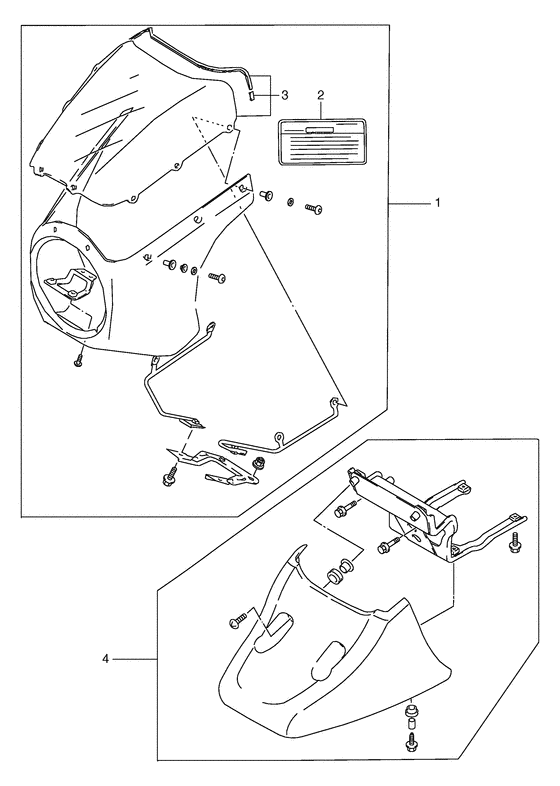 3
2
1
4