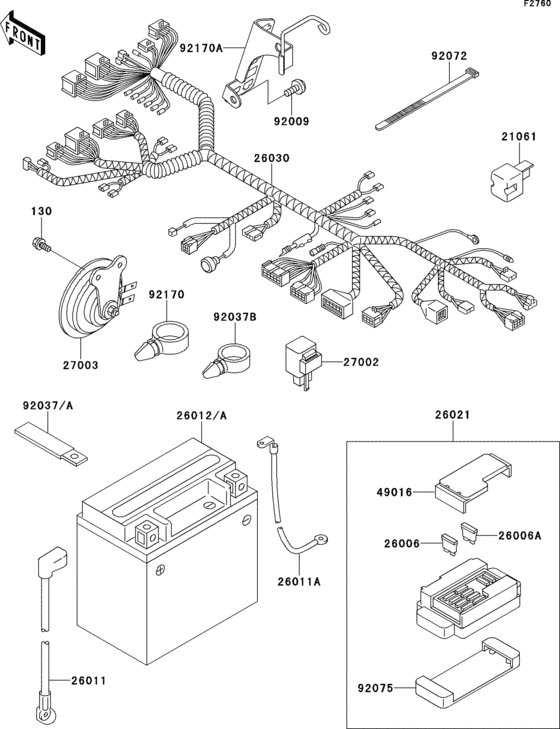 F2760

FRONT

92170A
92072
92009
21061
26030
130
92170
92037B
27003
27002
92037/A
26012/A
26021
49016
26006
26006A
26011A
26011
92075