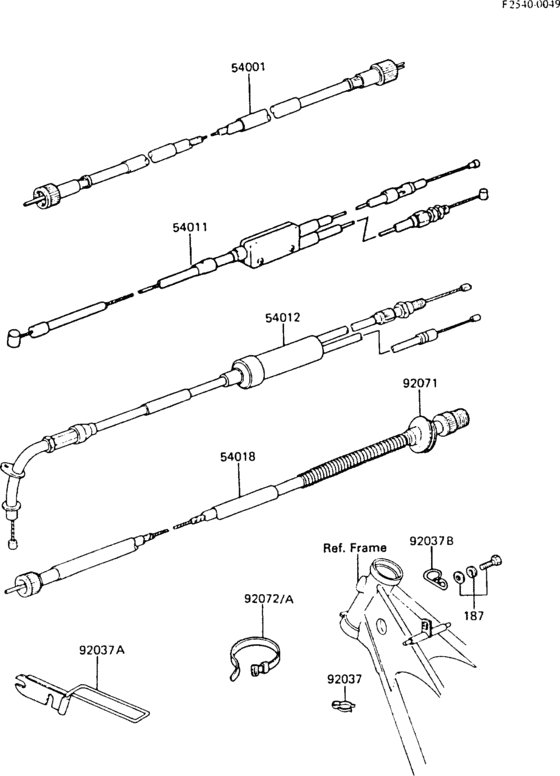 F2540-0049

54001

54011

54012

92071

54018

Ref. Frame

92037B

187

92072/A

92037A

92037