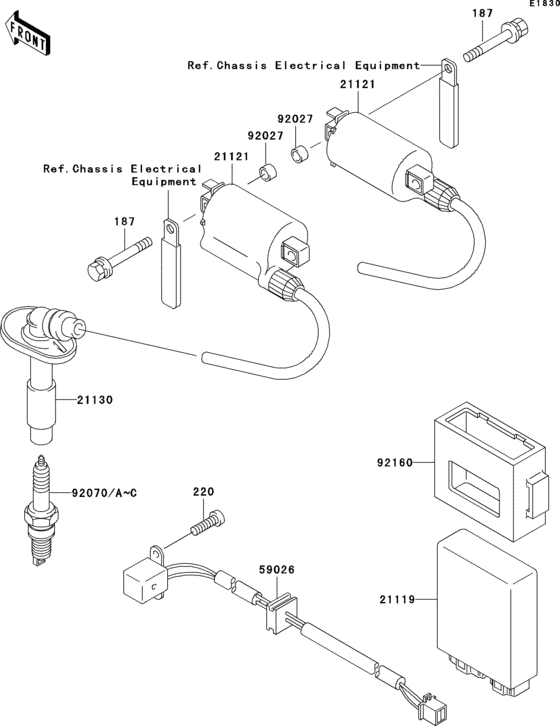 E1830

FRONT

187

Ref.Chassis Electrical Equipment

21121

92027

92027

21121

Ref.Chassis Electrical Equipment

187

21130

92160

92070/A~C

220

59026

21119