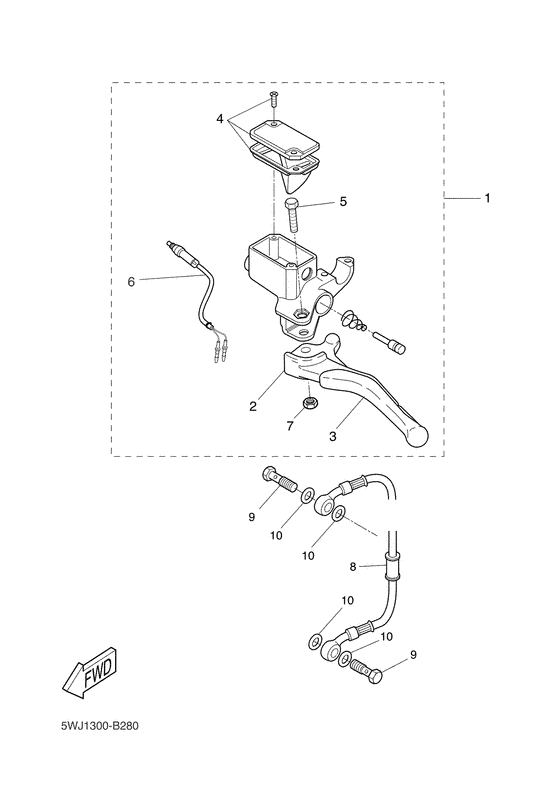 4
5
1
6
2
7
3
9
10
10
8
10
10
9
FWD
5WJ1300-B280