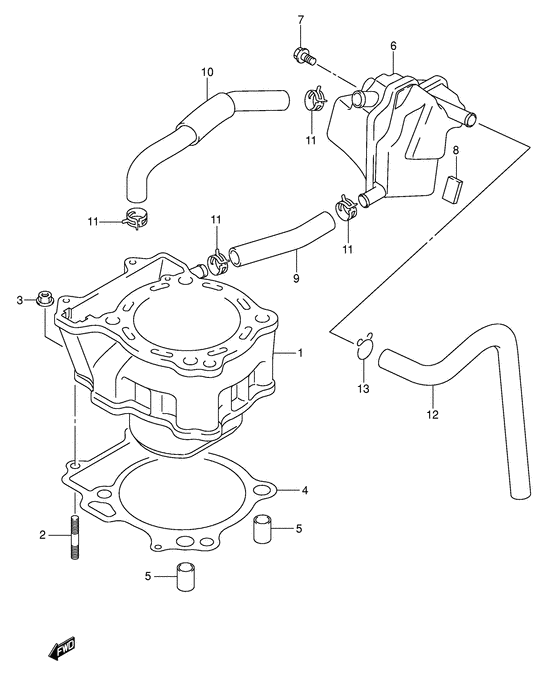 7
6
10
11
8
11
11
11
9
3
1
13
12
4
2
5
5
FWD