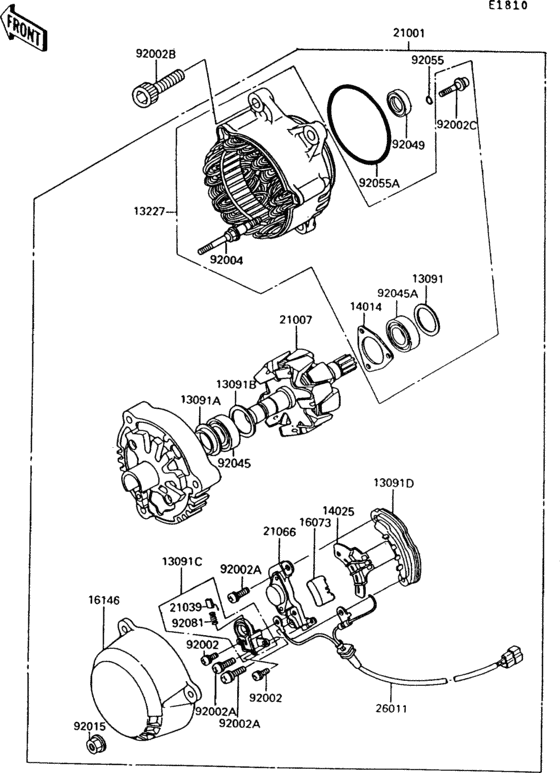 E1810

FRONT

21001

92002B

92055

92002C

92049

92055A

13227

92004

13091

92045A

14014

21007

13091B

13091A

92045

13091D

14025

16073

21066

13091C

92002A

21039

92081

16146

92002

92002

92002A

92002A

26011

92015