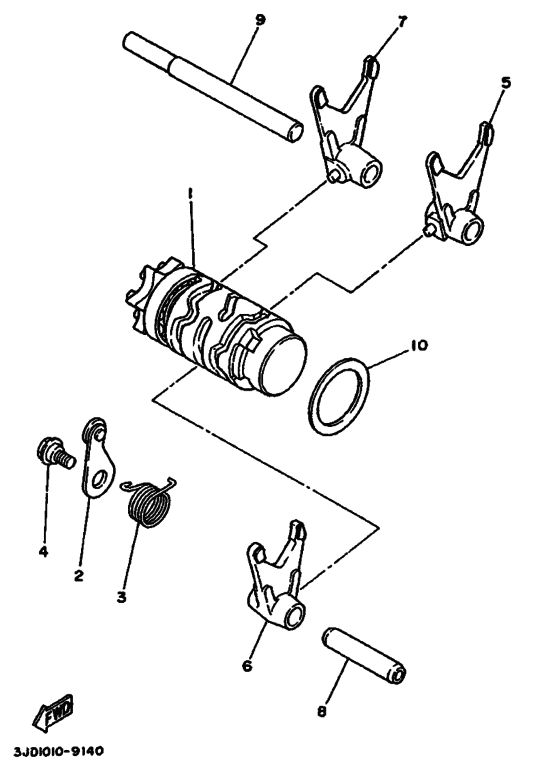 9
7
5
1
10
4
2
3
6
8
FWD
3JD1010-9140