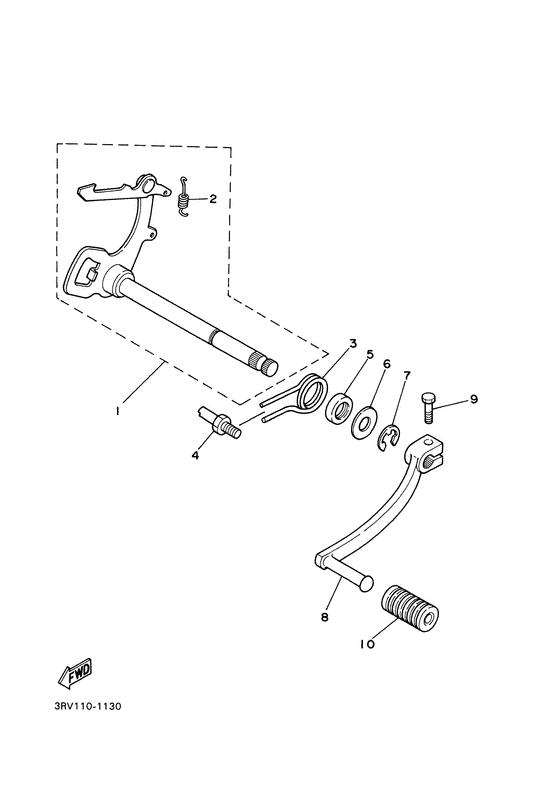 2
3
5
6
7
9
1
4
8
10
FWD
3RV110-1130