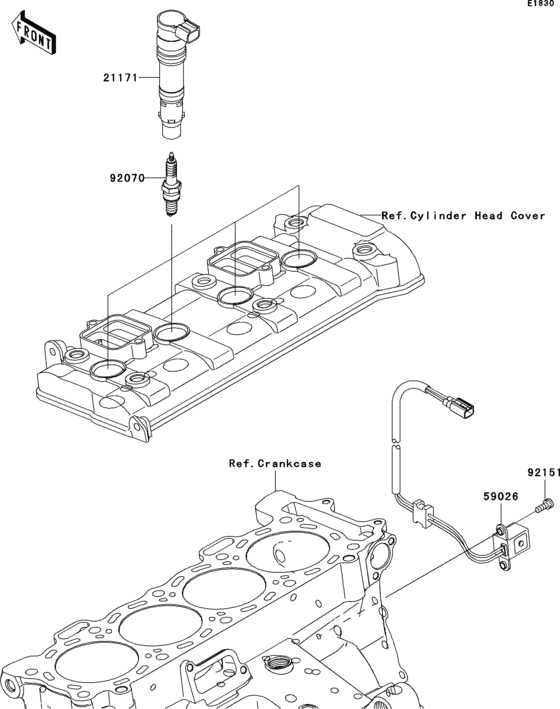 E1830

FRONT

21171

92070

Ref.Cylinder Head Cover

Ref.Crankcase

92151

59026