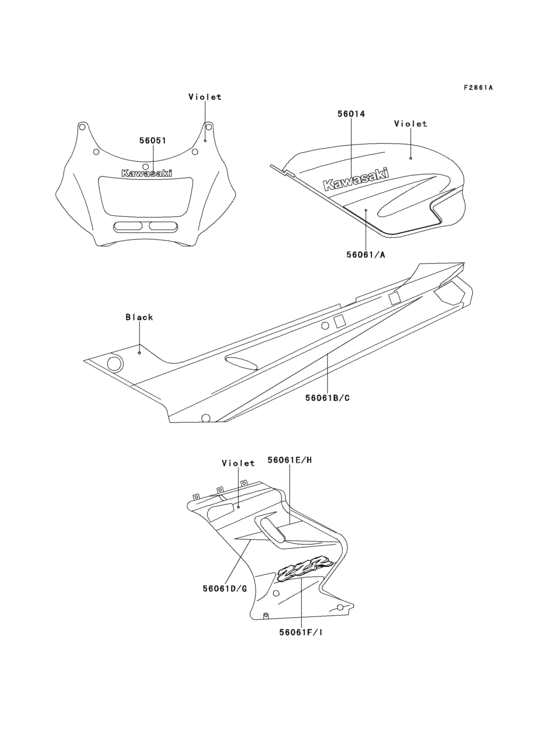 F2861A

Violet

56051

Kawasaki

56014

Violet

Kawasaki

56061/A

Black

56061B/C

Violet

56061E/H

ZZR

56061D/G

56061F/I