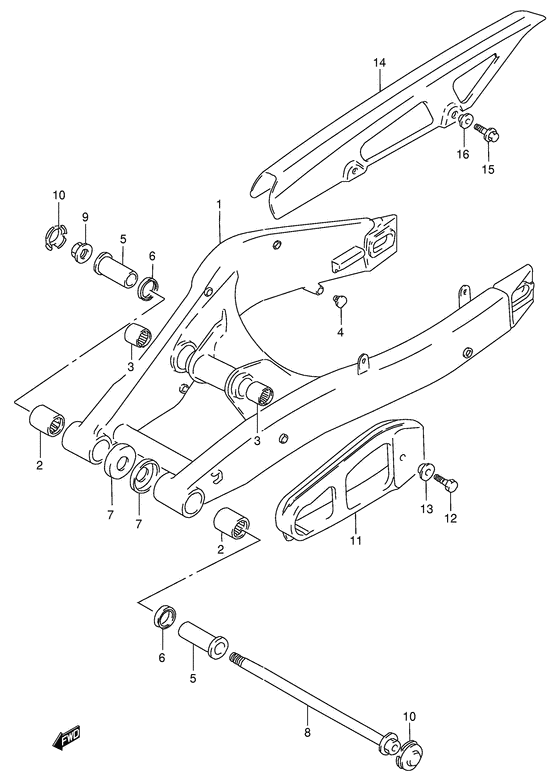 14
16
15
10
9
5
6
1
4
3
3
2
7
7
13
12
11
2
6
5
8
10
FWD