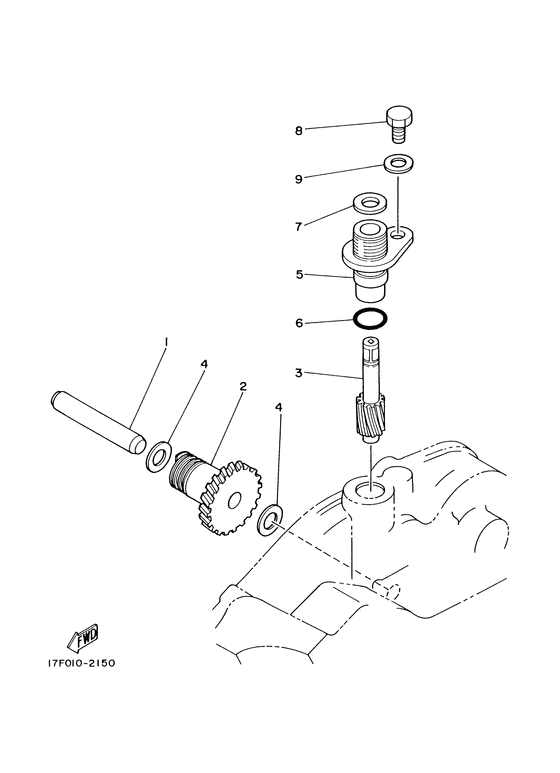 8

9

7

5

6

3

1

4

2

4

FWD

17F010-2150