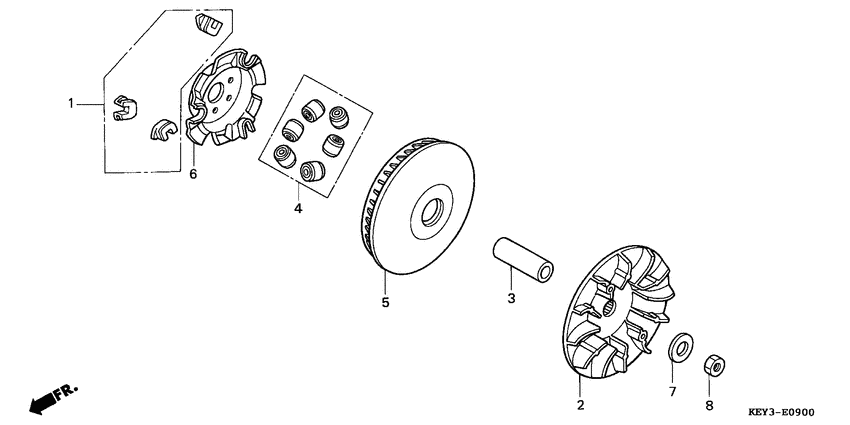 1
6
4
5
3
2
7
8
FR.
KEY3-E0900