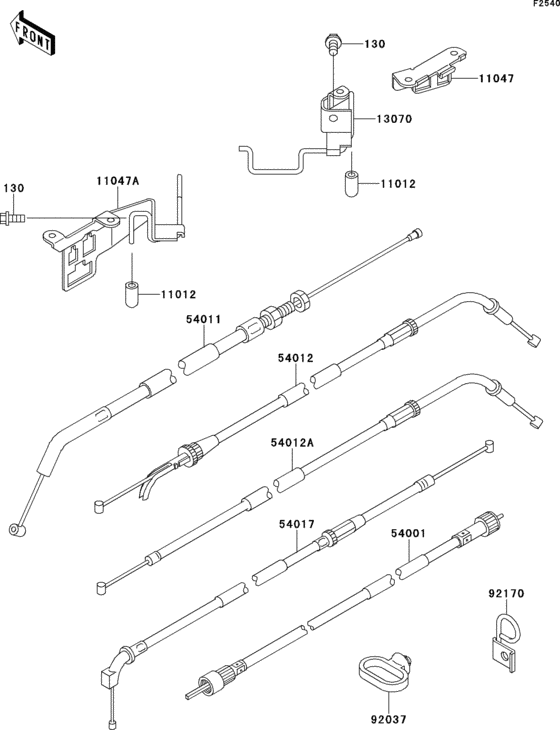 F2540

FRONT

130

11047

13070

11012

130

11047A

11012

54011

54012

54012A

54017

54001

92170

92037