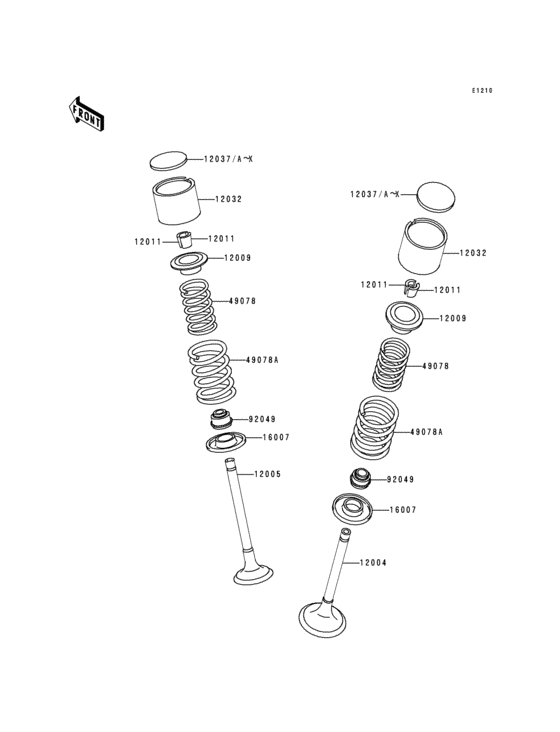 E1210

FRONT

12037/A~X
12032
12011
12011
12009
49078
49078A
92049
16007
12005

12037/A~X
12032
12011
12011
12009
49078
49078A
92049
16007
12004