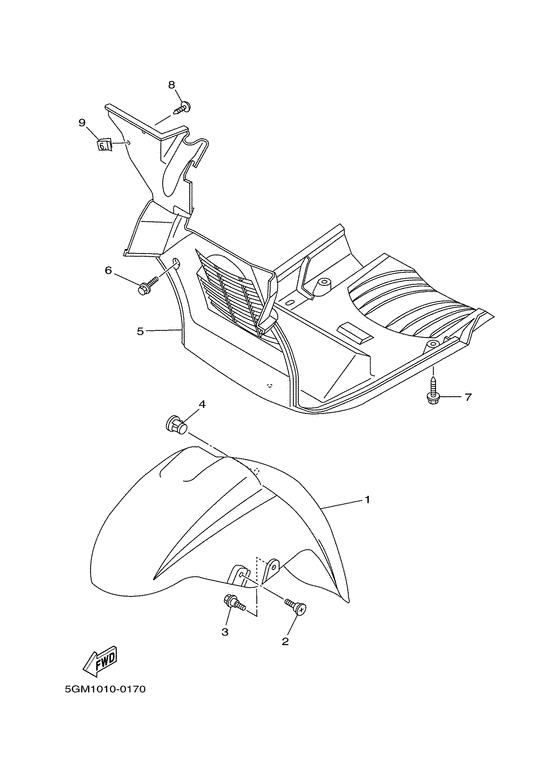 8
9
6
5
7
4
1
3
2
FWD
5GM1010-0170