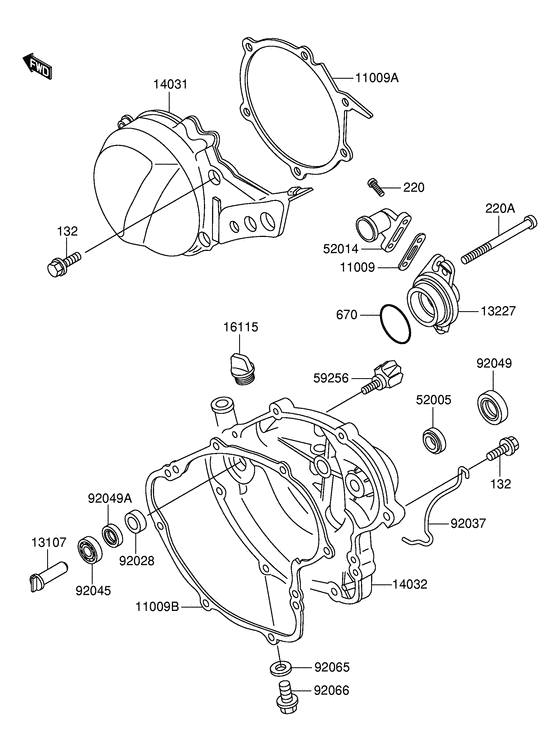 FWD

14031

11009A

220

220A

132

52014

11009

670

13227

16115

59256

92049

52005

132

92049A

92037

13107

92028

92045

14032

11009B

92065

92066