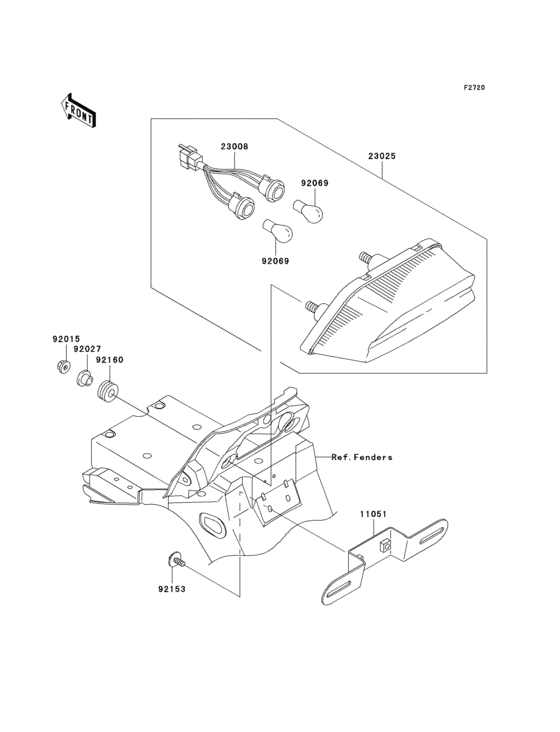 F2720

FRONT

23008

23025

92069

92069

92015

92027

92160

Ref. Fenders

11051

92153