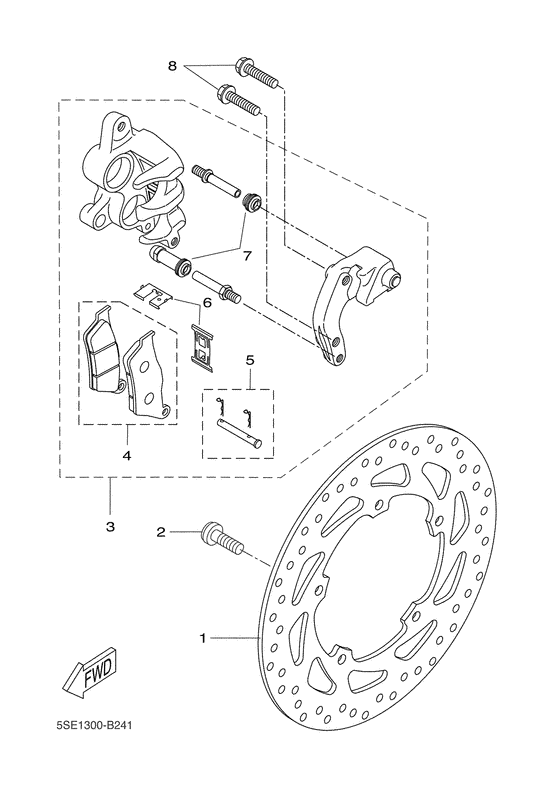 8

7

6

5

4

3

2

1

FWD

5SE1300-B241