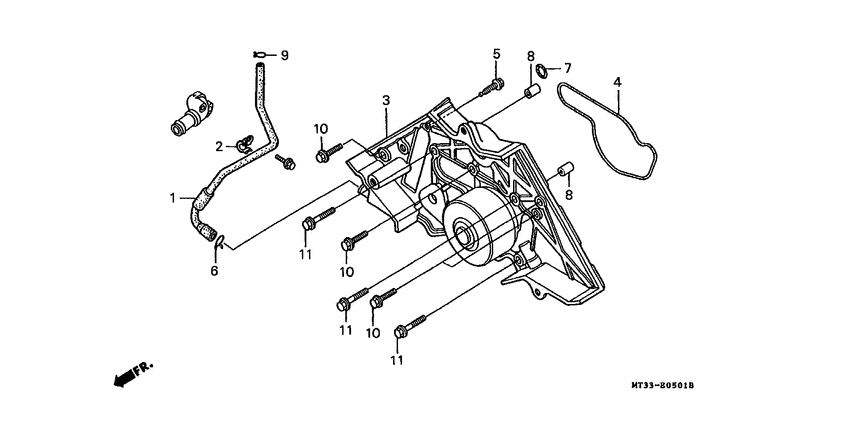 9
5
8
7
4
3
10
2
1
8
11
10
6
11
10
11
FR.
MT33-E0501B