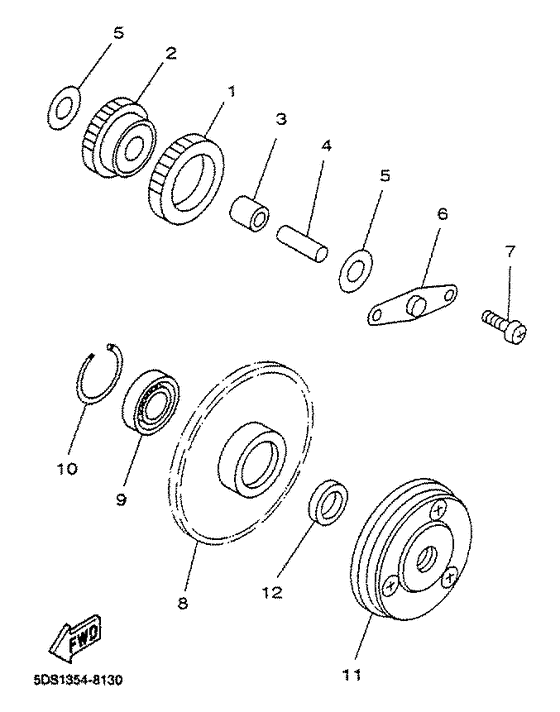 5
2
1
3
4
5
6
7
10
9
8
12
11
FWD
5DS1354-8130