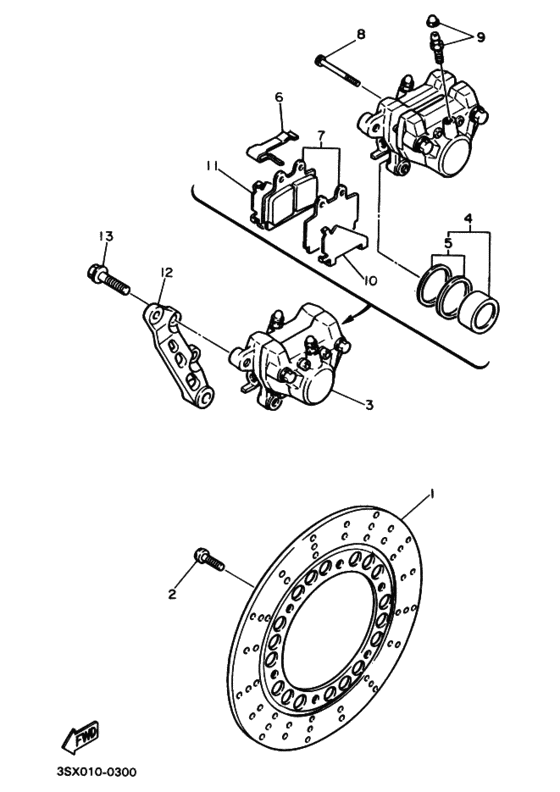 8
9
6
7
11
4
5
13
12
10
3
1
2
FWD
3SX010-0300