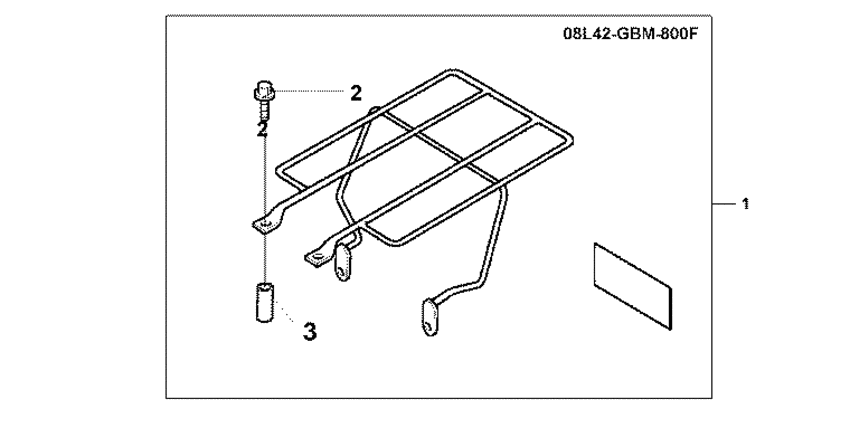 08L42-GBM-800F

2

2

3

1