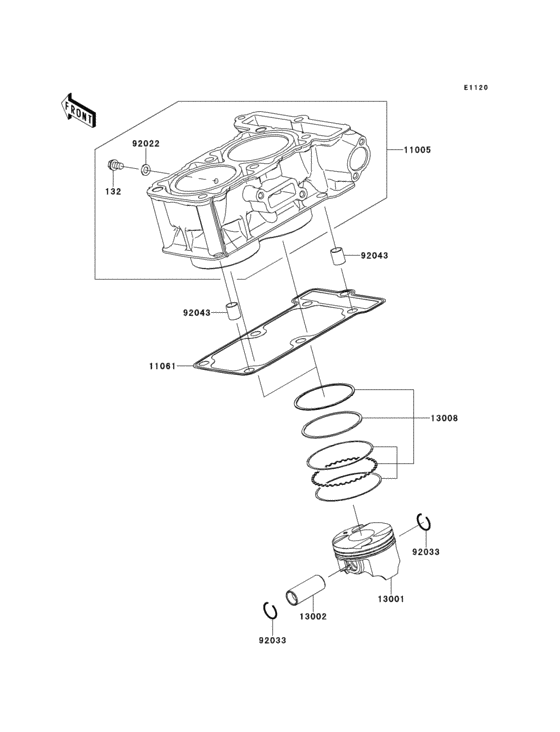 E1120

FRONT

92022

11005

132

92043

92043

11061

13008

92033

13001

13002

92033