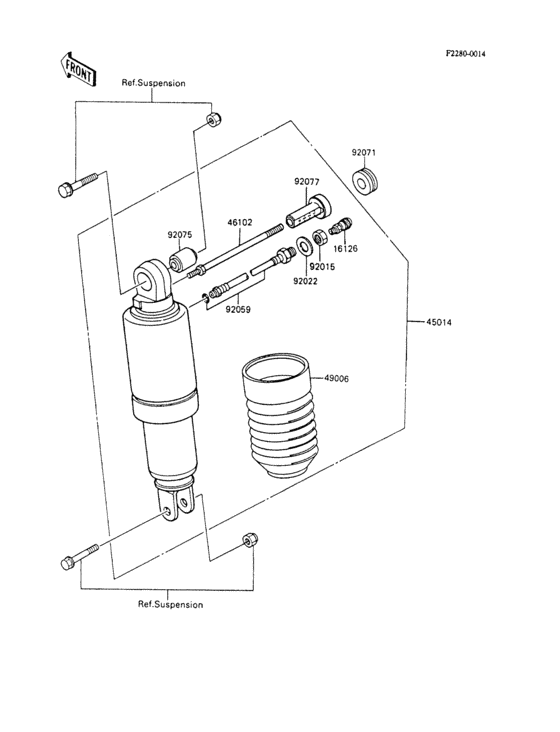 F2280-0014

FRONT

Ref.Suspension

92071

92077

46102

92075

16126

92015

92022

92059

45014

49006

Ref.Suspension