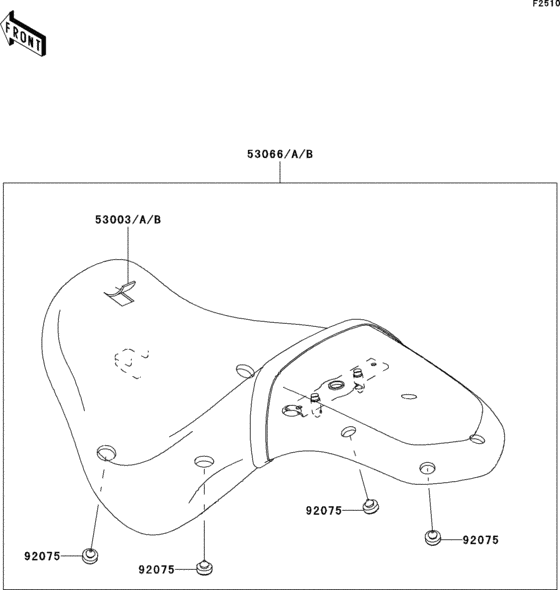 F2510

FRONT

53066/A/B

53003/A/B

92075

92075

92075

92075