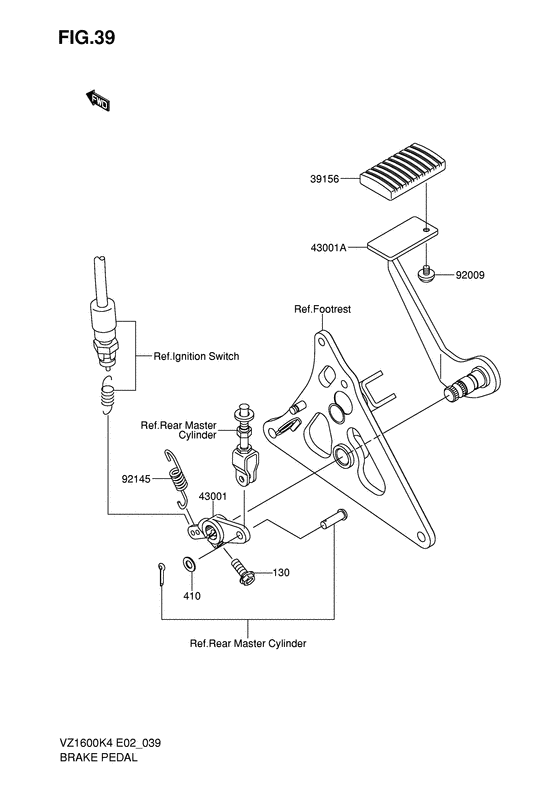 FIG.39

FWD

39156

43001A

92009

Ref.Footrest

Ref.Ignition Switch

Ref.Rear Master Cylinder

92145

43001

130

410

Ref.Rear Master Cylinder

VZ1600K4 E02_039
BRAKE PEDAL