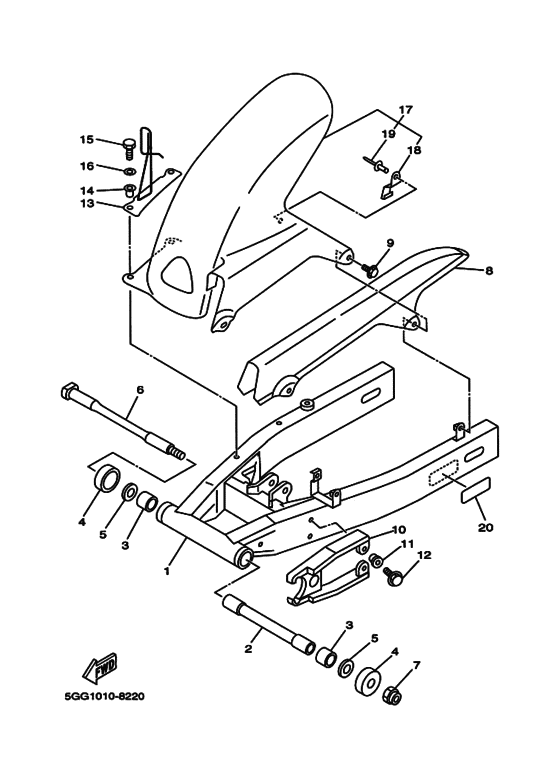 17
19
18
15
16
14
13
9
8
6
4
5
3
1
20
10
11
12
2
3
5
4
7
FWD
5GG1010-8220