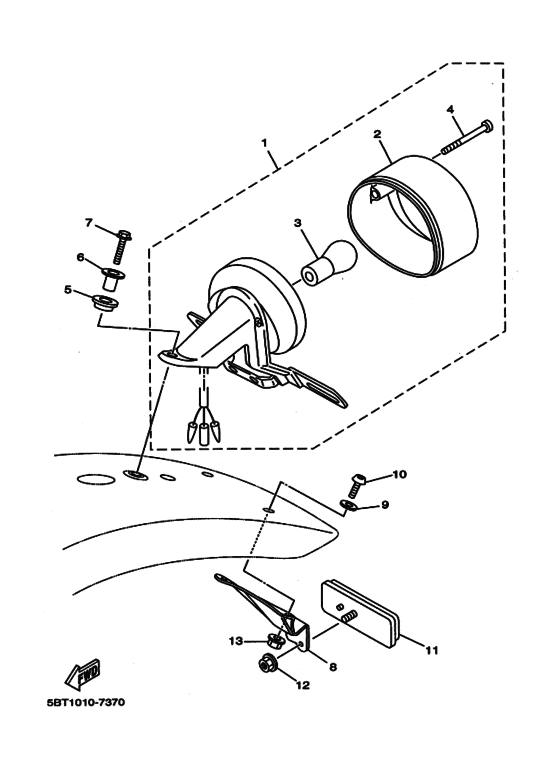 1
2
4
3
7
6
5
10
9
13
8
11
12
FWD
5BT1010-7370