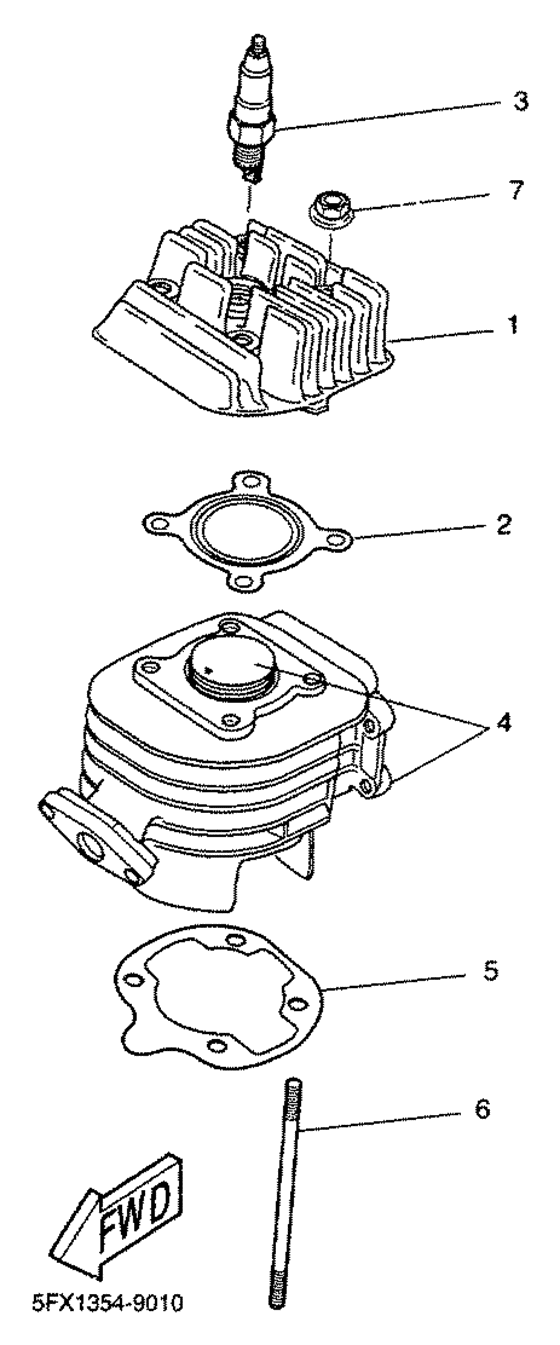 3
7
1
2
4
5
6
FWD
5FX1354-9010