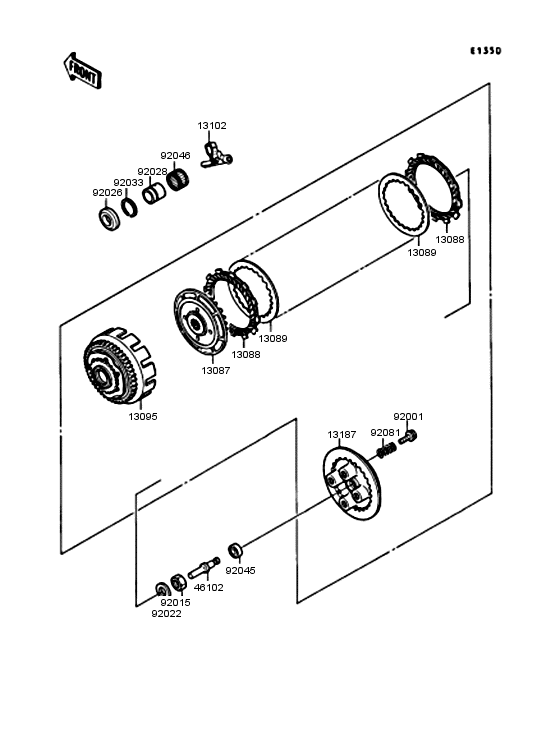 E1350

FRONT

13102
92046
92028
92033
92026
13088
13089
13089
13088
13087
13095
92001
92081
13187
92045
46102
92015
92022