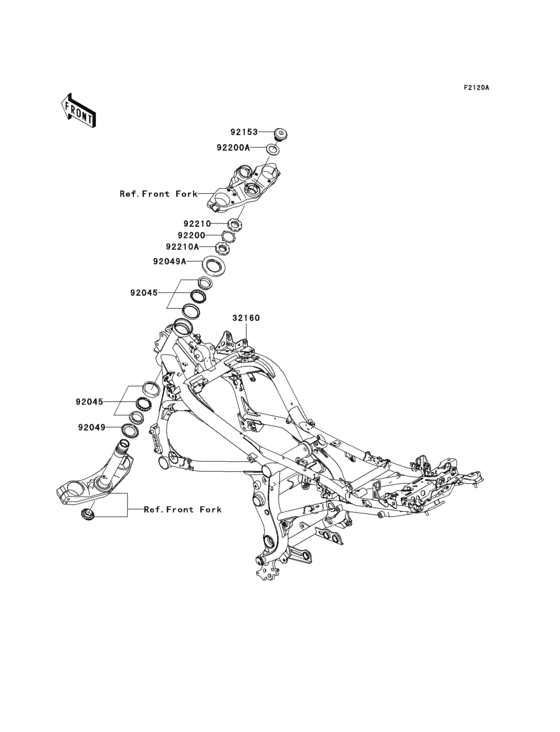 F2120A

FRONT

92153
92200A
Ref.Front Fork
92210
92200
92210A
92049A
92045
32160
92045
92049
Ref.Front Fork