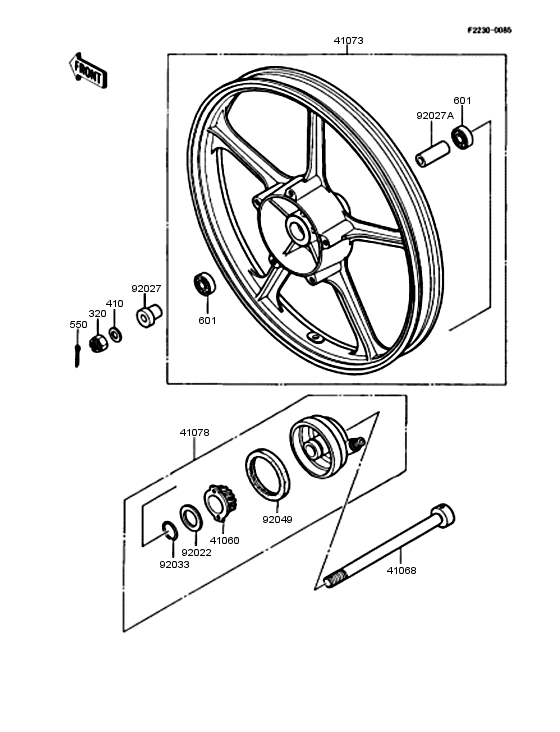 F2230-0085

FRONT

41073

601

92027A

92027

410

320

550

601

41078

92049

41060

92022

92033

41068