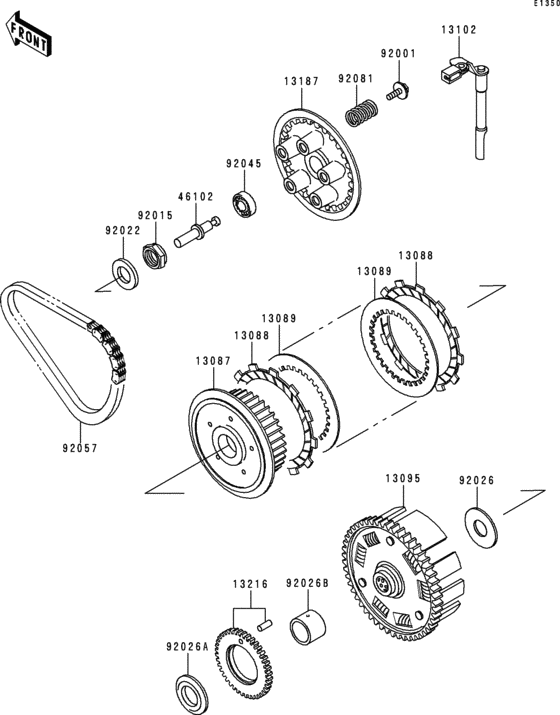 E1350

FRONT

13102

92001

92081

13187

92045

46102

92015

92022

13088

13089

13089

13088

13087

92057

13095

92026

13216

92026B

92026A