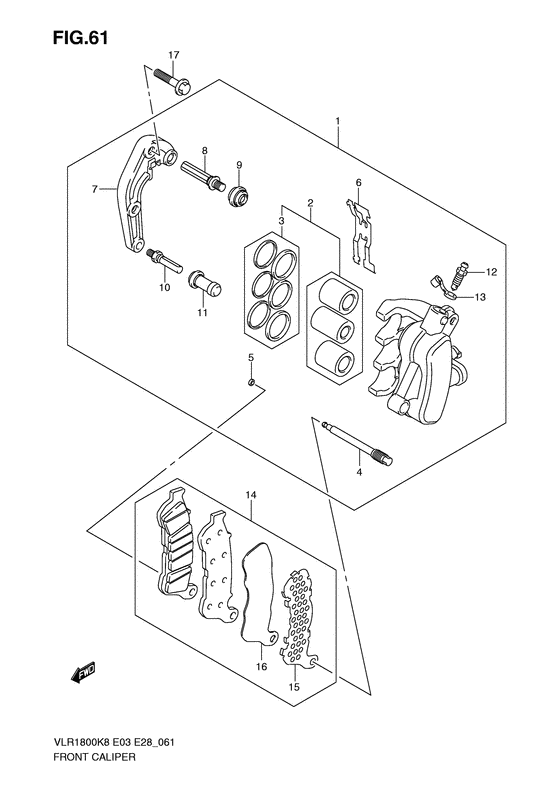 FIG.61

17
1
8
9
7
6
2
3
12
13
10
11
5
4
14
16
15
FWD

VLR1800K8 E03 E28_061
FRONT CALIPER