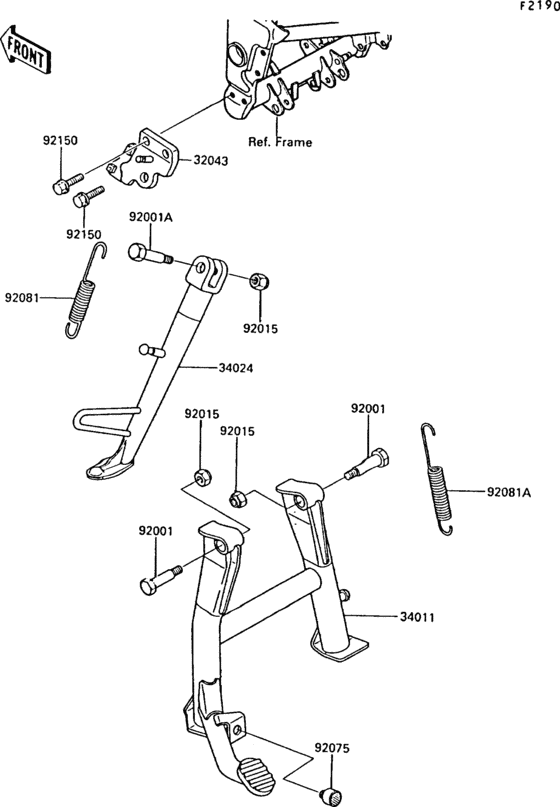 F2190

FRONT

Ref. Frame

92150

32043

92150

92001A

92081

92015

34024

92015

92015

92001

92081A

92001

34011

92075