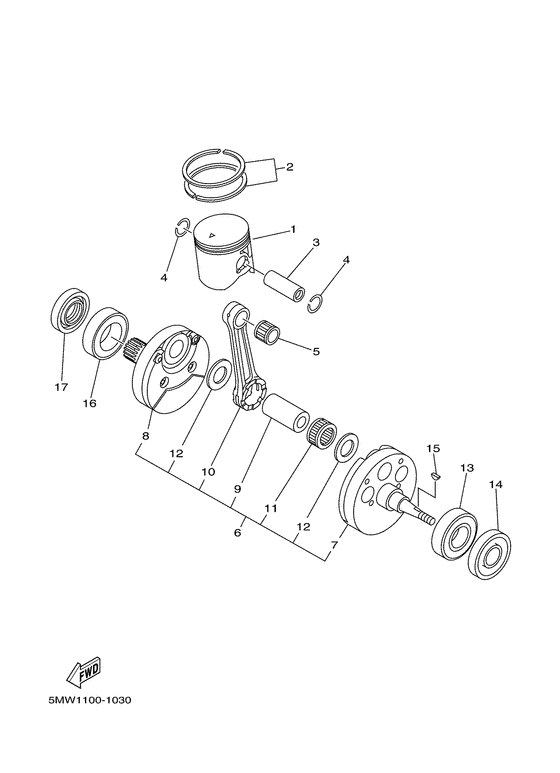 2
1
3
4
4
5
17
16
8
12
10
9
11
12
6
7
15
13
14
FWD
5MW1100-1030