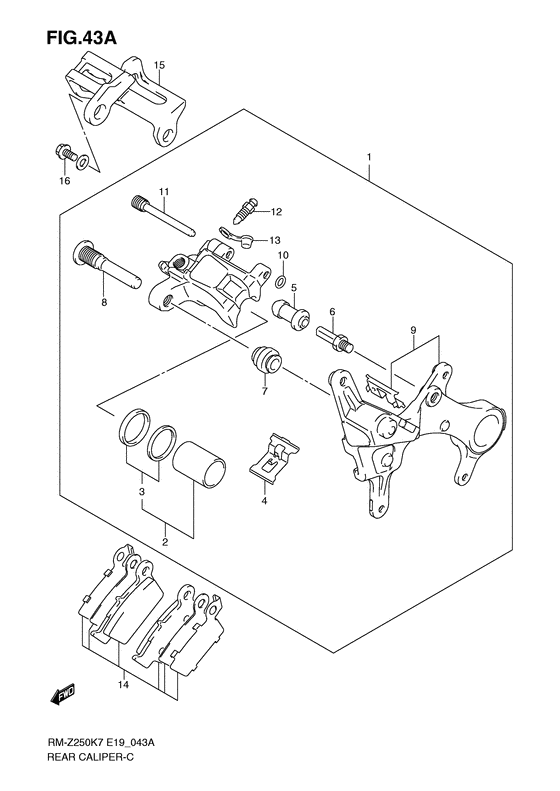 FIG.43A

15

16

1

11

12

13

10

8

5

6

9

7

3

4

2

14

FWD

RM-Z250K7 E19_043A
REAR CALIPER-C