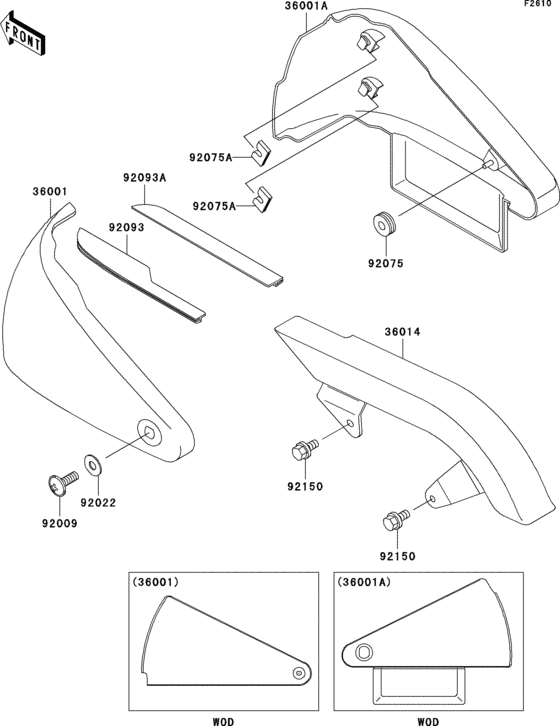 F2610

FRONT

36001A

92075A

92093A

92075A

36001

92093

92075

36014

92150

92022

92009

92150

(36001)

(36001A)

WOD

WOD