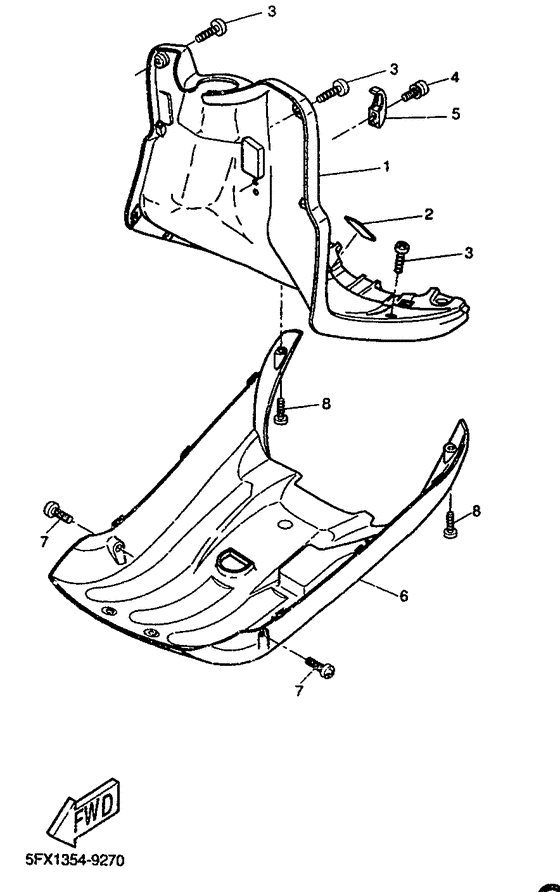 3
3
4
5
1
2
3
8
8
7
6
7
FWD
5FX1354-9270