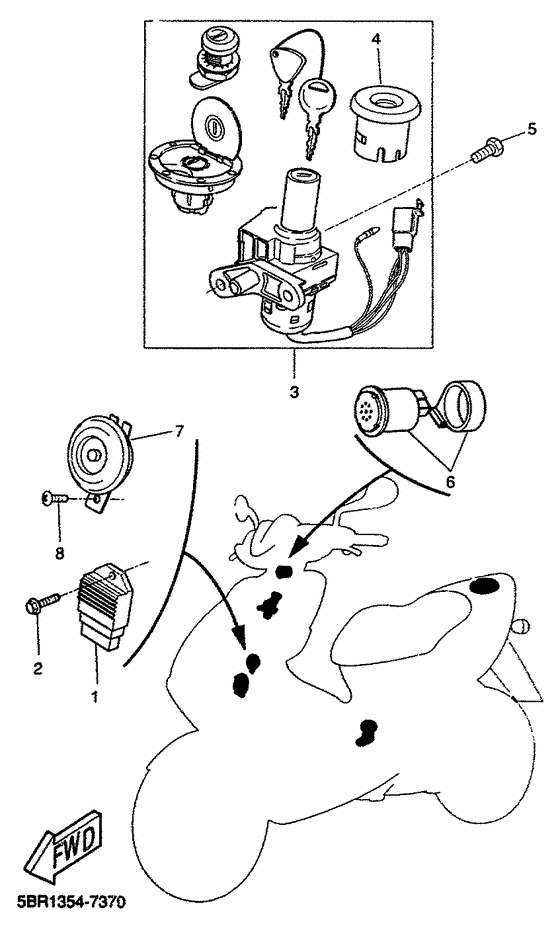 4
5
3
7
6
8
2
1
FWD
5BR1354-7370